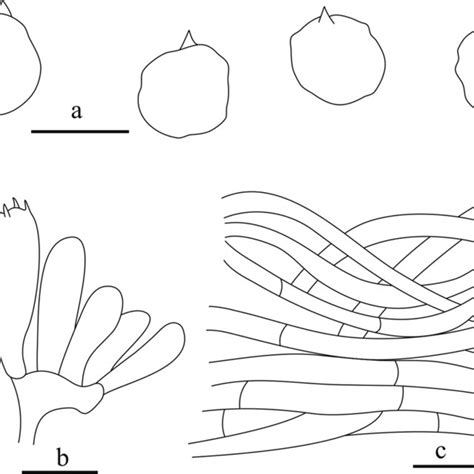 a

b

c