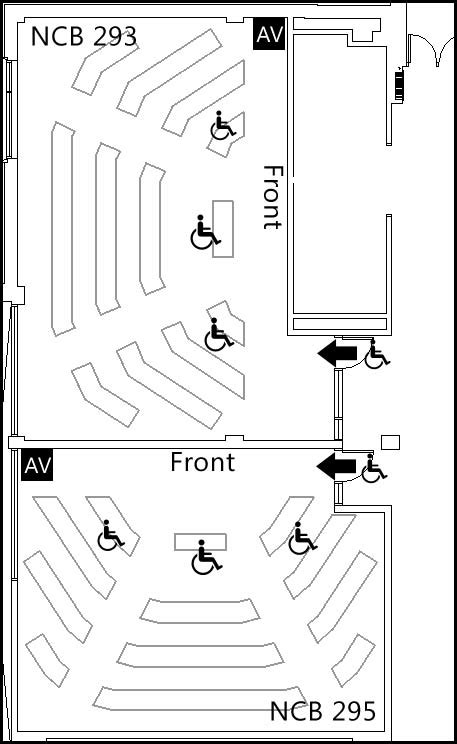 NCB 293

AV

Front

AV

Front

NCB 295