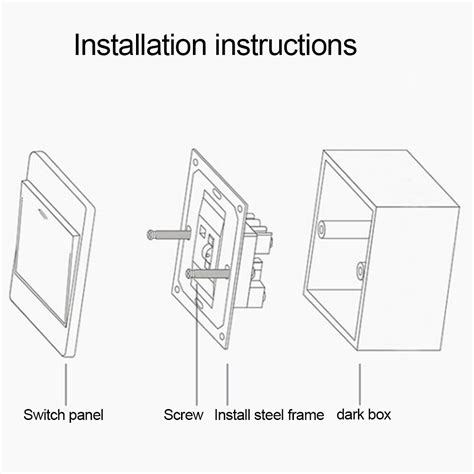 Installation instructions

Switch panel

Screw

Install steel frame

dark box