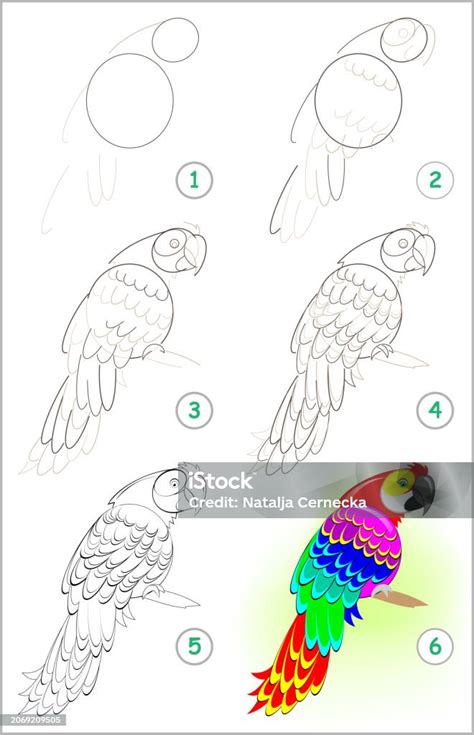 1

2

3

4

iStock
Credit: Natalja Cernecka

5

6

2069209505