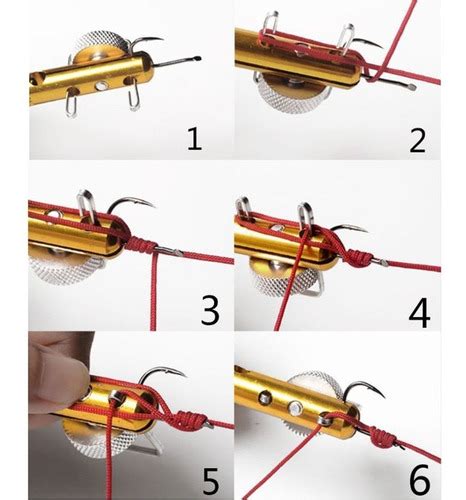 1

2

3

4

5

6