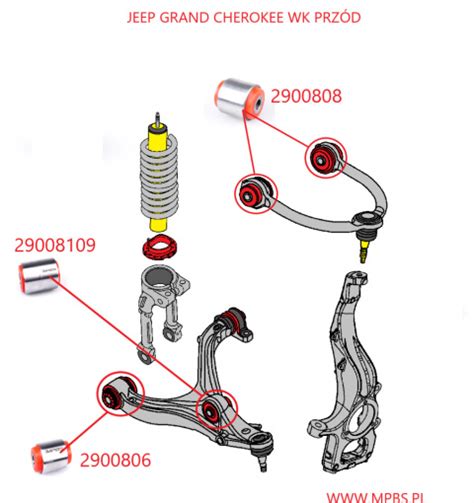 JEEP GRAND CHEROKEE WK PRZÓD

2900808

29008109

2900806

WWW.MPBS.PL