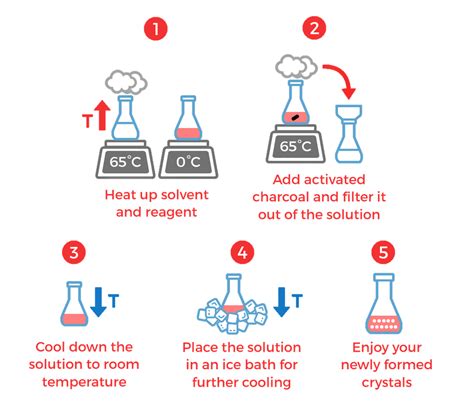 1

T

65°C

0°C

Heat up solvent and reagent

2

65°C

Add activated charcoal and filter it out of the solution

3

T

Cool down the solution to room temperature

4

T

Place the solution in an ice bath for further cooling

5

Enjoy your newly formed crystals