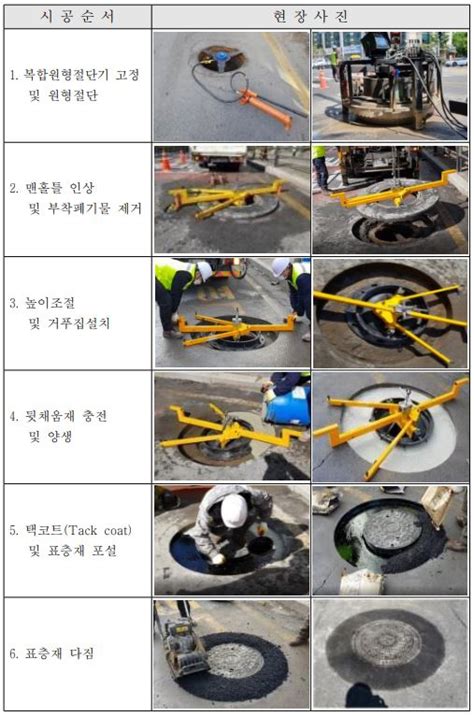 | 시공순서 | 현장사진 |
|---|---|
| 1. 복합원형절단기 고정 및 원형절단 | |
| 2. 맨홀틀 인상 및 부착폐기물 제거 | |
| 3. 높이조절 및 거푸집설치 | |
| 4. 뒷채움재 충전 및 양생 | |
| 5. 택코트(Tack coat) 및 표층재 포설 | |
| 6. 표층재 다짐 | |