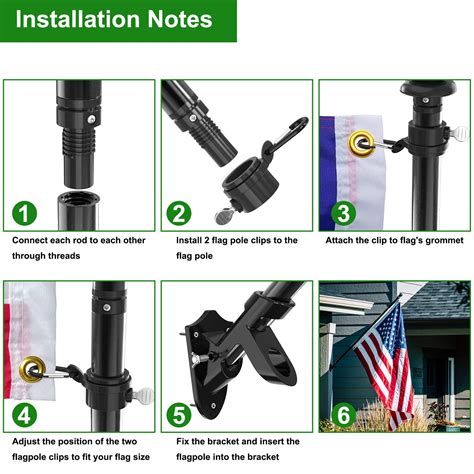 Installation Notes

1
Connect each rod to each other through threads

2
Install 2 flag pole clips to the flag pole

3
Attach the clip to flag's grommet

4
Adjust the position of the two flagpole clips to fit your flag size

5
Fix the bracket and insert the flagpole into the bracket

6