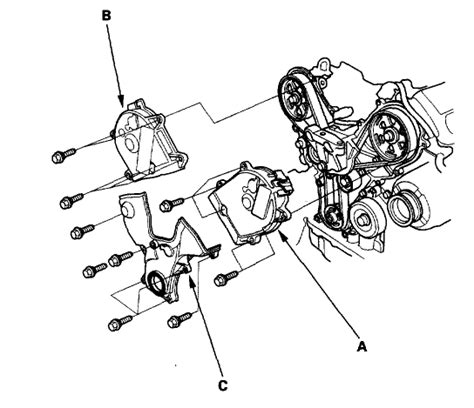 B
A
C