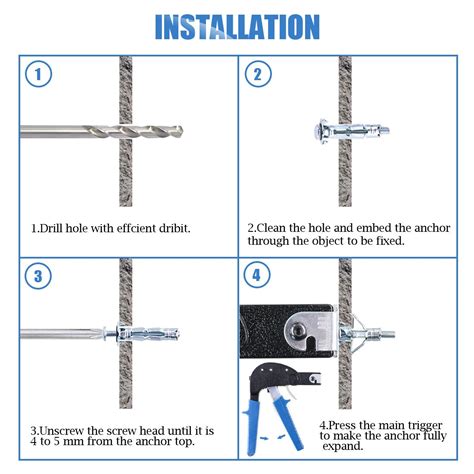 INSTALLATION

1

1.Drill hole with effcient dribit.

2

2.Clean the hole and embed the anchor through the object to be fixed.

3

3.Unscrew the screw head until it is 4 to 5 mm from the anchor top.

4

4.Press the main trigger to make the anchor fully expand.