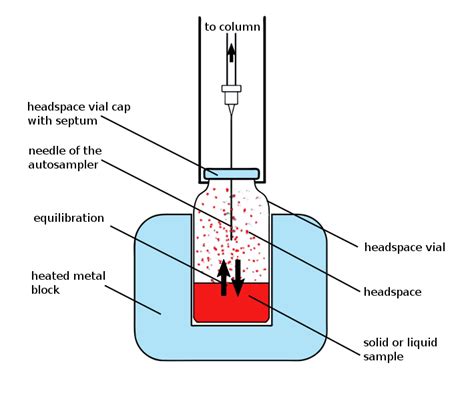 to column

headspace vial cap with septum

needle of the autosampler

equilibration

heated metal block

headspace vial

headspace

solid or liquid sample