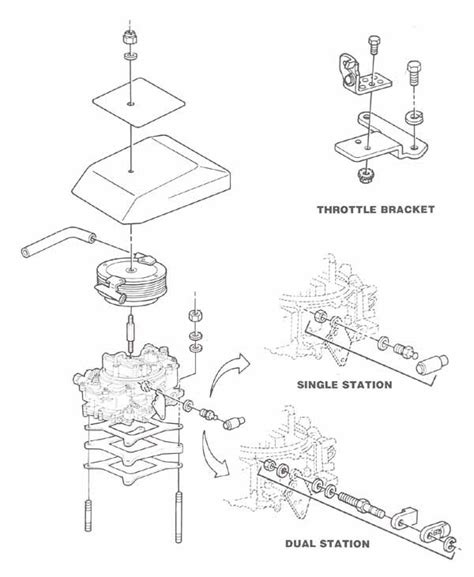 THROTTLE BRACKET

SINGLE STATION

DUAL STATION