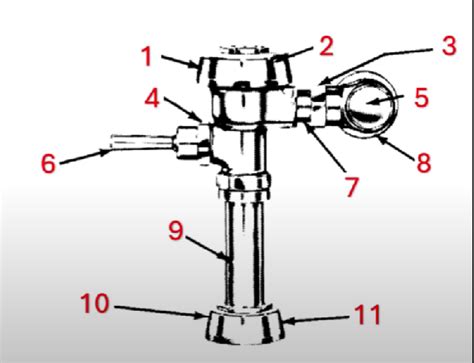 1
2
3
4
5
6
7
8
9
10
11