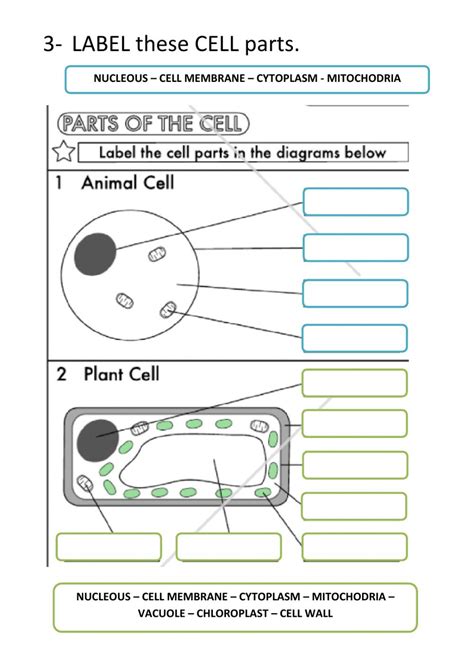 3- LABEL these CELL parts.

NUCLEOUS – CELL MEMBRANE – CYTOPLASM - MITOCHODRIA

PARTS OF THE CELL

Label the cell parts in the diagrams below

1 Animal Cell

2 Plant Cell

NUCLEOUS – CELL MEMBRANE – CYTOPLASM – MITOCHODRIA – VACUOLE – CHLOROPLAST – CELL WALL