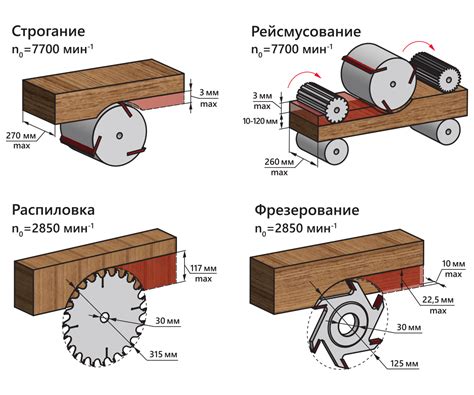 Строгание
$n_0$=7700 мин$^{-1}$

3 мм
max

270 мм
max

Рейсмусование
$n_0$=7700 мин$^{-1}$

3 мм
max

10-120 мм

260 мм
max

Распиловка
$n_0$=2850 мин$^{-1}$

117 мм
max

30 мм

315 мм

Фрезерование
$n_0$=2850 мин$^{-1}$

10 мм
max

22,5 мм
max

30 мм

125 мм