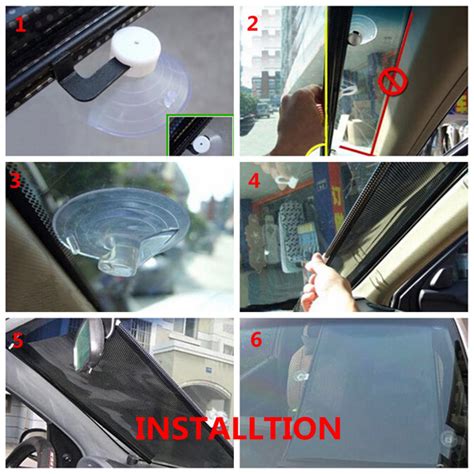 1

2

3

4

5

6

INSTALLTION