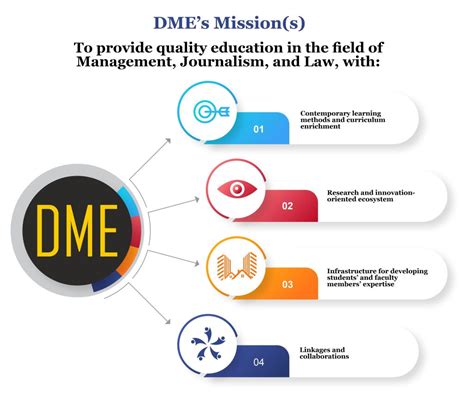 DME's Mission(s)

To provide quality education in the field of Management, Journalism, and Law, with:

DME

01

Contemporary learning methods and curriculum enrichment

02

Research and innovation-oriented ecosystem

03

Infrastructure for developing students' and faculty members' expertise

04

Linkages and collaborations