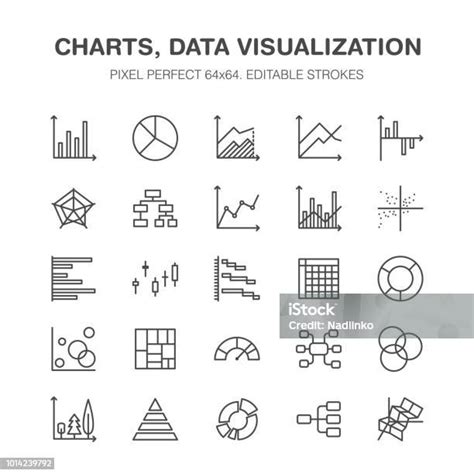 CHARTS, DATA VISUALIZATION
PIXEL PERFECT 64x64. EDITABLE STROKES

iStock
Credit: Nadiinko

1014239792