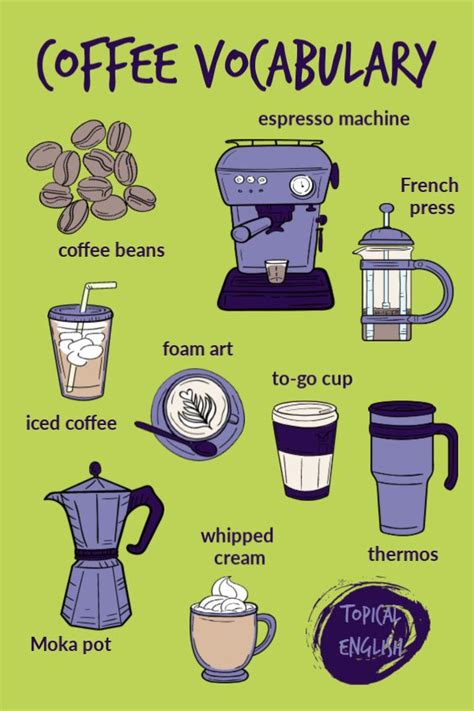 COFFEE VOCABULARY

espresso machine

French press

coffee beans

foam art

to-go cup

iced coffee

whipped cream

thermos

Moka pot

TOPICAL ENGLISH