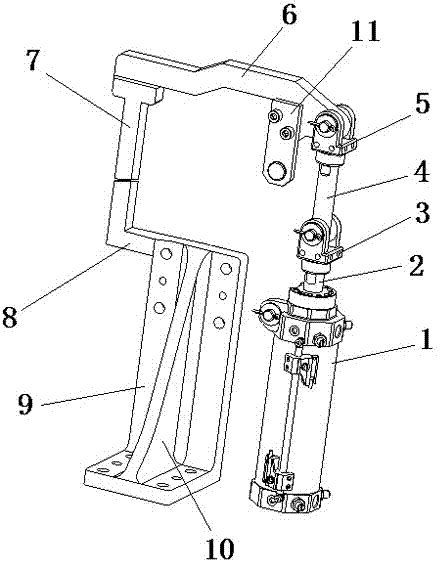 6
11
7
5
4
3
2
8
1
9
10