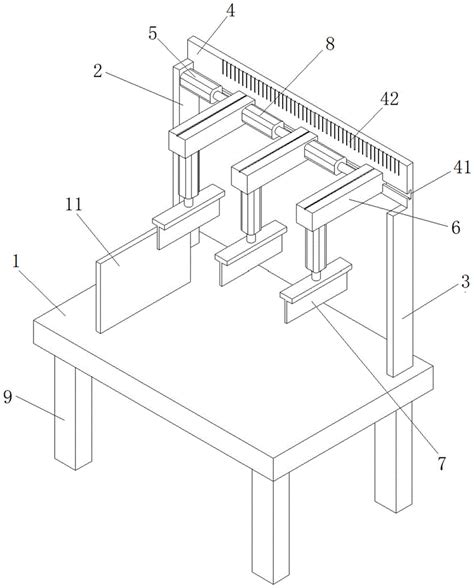 4
5
8
2
42
41
11
6
1
3
9
7