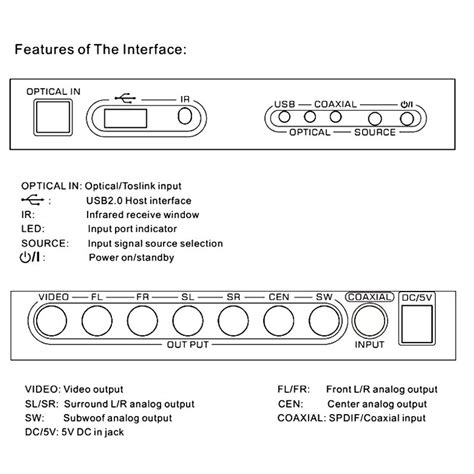 Features of The Interface:

OPTICAL IN

IR

USB COAXIAL ⏻/I

OPTICAL SOURCE

OPTICAL IN: Optical/Toslink input
: USB2.0 Host interface
IR: Infrared receive window
LED: Input port indicator
SOURCE: Input signal source selection
⏻/I : Power on/standby

VIDEO FL FR SL SR CEN SW COAXIAL DC/5V

OUT PUT INPUT

VIDEO: Video output
SL/SR: Surround L/R analog output
SW: Subwoof analog output
DC/5V: 5V DC in jack

FL/FR: Front L/R analog output
CEN: Center analog output
COAXIAL: SPDIF/Coaxial input