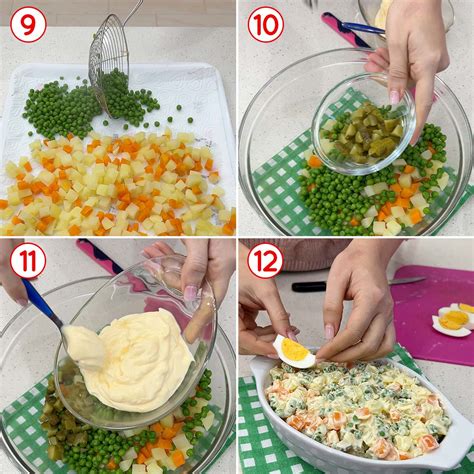 9

10

11

12