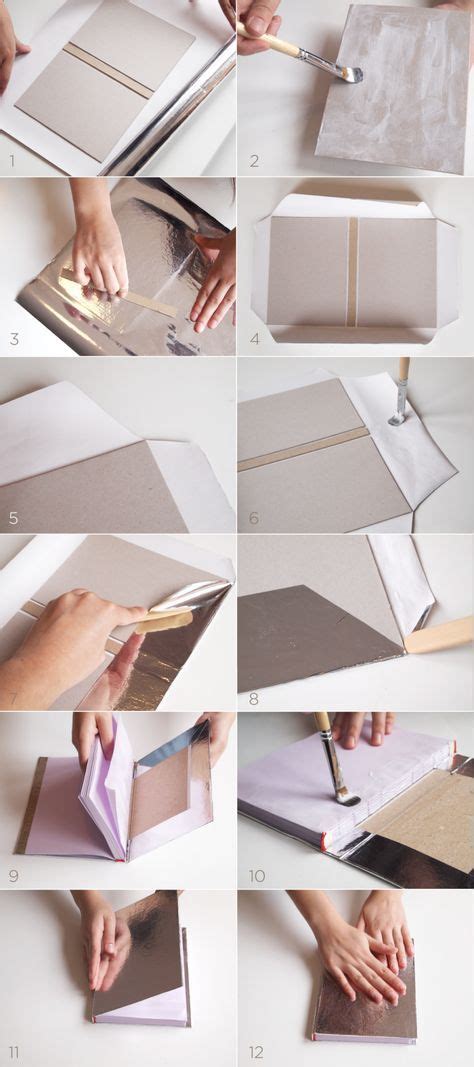 1
2
3
4
5
6
7
8
9
10
11
12