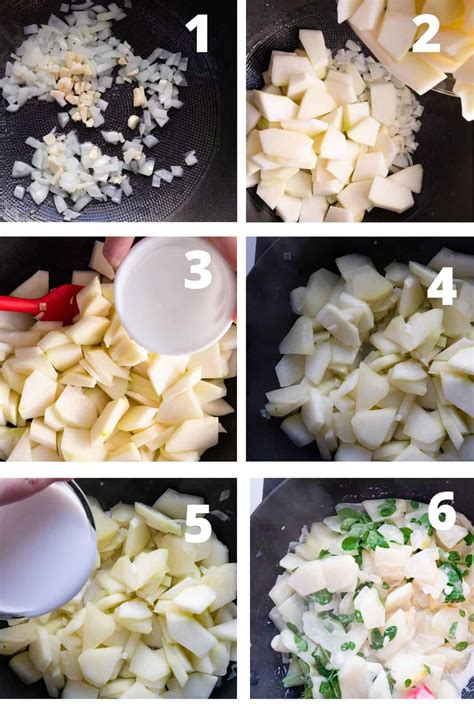 1
2
3
4
5
6