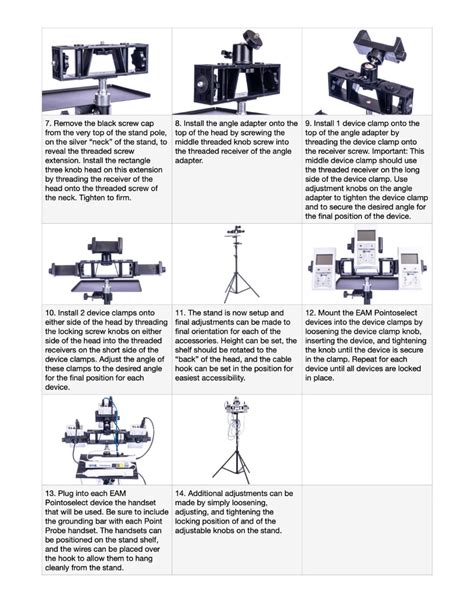 | | | |
|---|---|---|
| 7. Remove the black screw cap from the very top of the stand pole, on the silver "neck" of the stand, to reveal the threaded screw extension. Install the rectangle three knob head on this extension by threading the receiver of the head onto the threaded screw of the neck. Tighten to firm. | 8. Install the angle adapter onto the top of the head by screwing the middle threaded knob screw into the threaded receiver of the angle adapter. | 9. Install 1 device clamp onto the top of the angle adapter by threading the device clamp onto the receiver screw. Important: This middle device clamp should use the threaded receiver on the long side of the device clamp. Use adjustment knobs on the angle adapter to tighten the device clamp and to secure the desired angle for the final position of the device. |
| 10. Install 2 device clamps onto either side of the head by threading the locking screw knobs on either side of the head into the threaded receivers on the short side of the device clamps. Adjust the angle of these clamps to the desired angle for the final position for each device. | 11. The stand is now setup and final adjustments can be made to final orientation for each of the accessories. Height can be set, the shelf should be rotated to the "back" of the head, and the cable hook can be set in the position for easiest accessibility. | 12. Mount the EAM Pointoselect devices into the device clamps by loosening the device clamp knob, inserting the device, and tightening the knob until the device is secure in the clamp. Repeat for each device until all devices are locked in place. |
| 13. Plug into each EAM Pointoselect device the handset that will be used. Be sure to include the grounding bar with each Point Probe handset. The handsets can be positioned on the stand shelf, and the wires can be placed over the hook to allow them to hang cleanly from the stand. | 14. Additional adjustments can be made by simply loosening, adjusting, and tightening the locking position of and of the adjustable knobs on the stand. | |