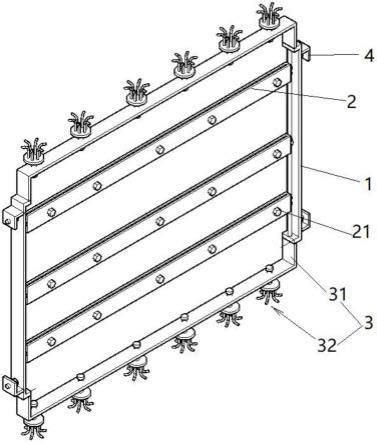 4
2
1
21
31
3
32