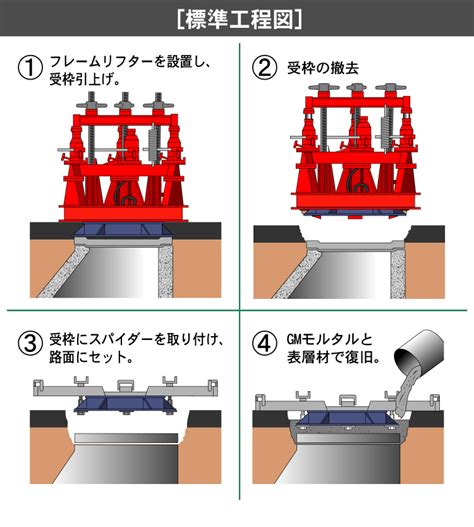 [標準工程図]

① フレームリフターを設置し、受枠引上げ。

② 受枠の撤去

③ 受枠にスパイダーを取り付け、路面にセット。

④ GMモルタルと表層材で復旧。