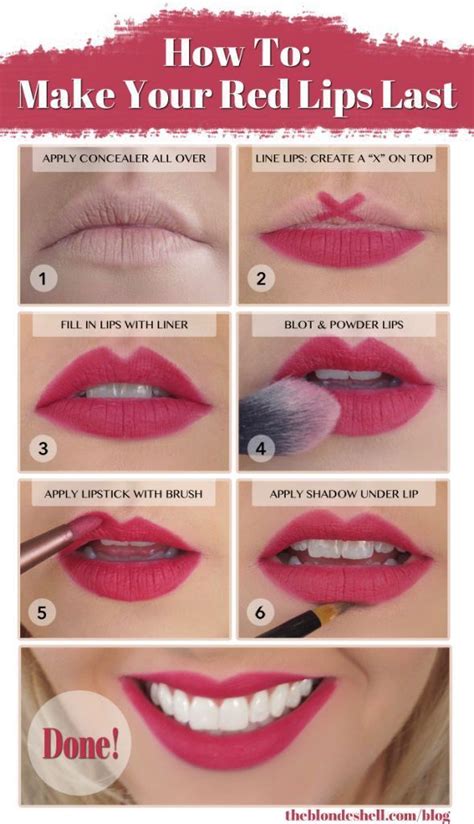 How To:
Make Your Red Lips Last

APPLY CONCEALER ALL OVER

1

LINE LIPS: CREATE A "X" ON TOP

2

FILL IN LIPS WITH LINER

3

BLOT & POWDER LIPS

4

APPLY LIPSTICK WITH BRUSH

5

APPLY SHADOW UNDER LIP

6

Done!

theblondeshell.com/blog