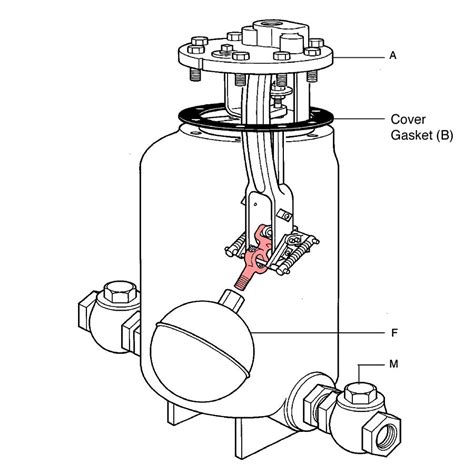 A

Cover
Gasket (B)

F

M