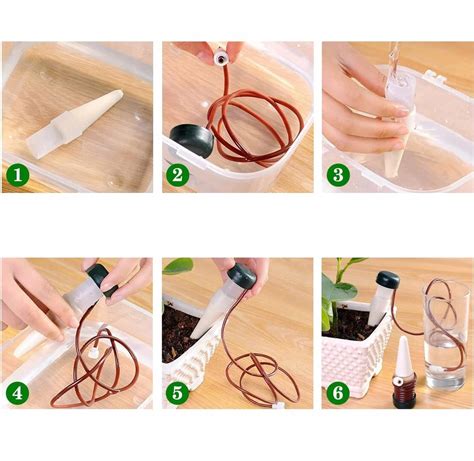 1

2

3

4

5

6