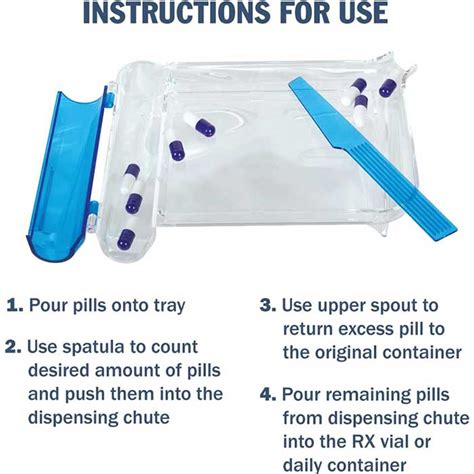 INSTRUCTIONS FOR USE

1. Pour pills onto tray

2. Use spatula to count desired amount of pills and push them into the dispensing chute

3. Use upper spout to return excess pill to the original container

4. Pour remaining pills from dispensing chute into the RX vial or daily container