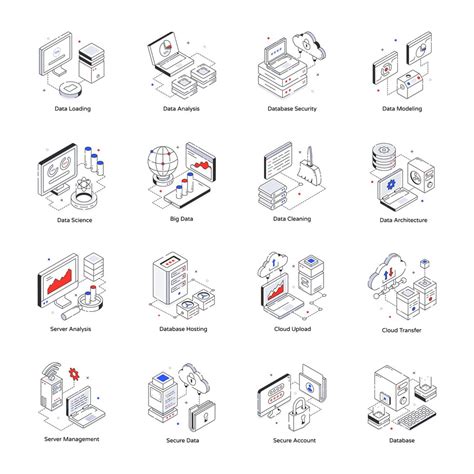 Data Loading
Data Analysis
Database Security
Data Modeling

Data Science
Big Data
Data Cleaning
Data Architecture

Server Analysis
Database Hosting
Cloud Upload
Cloud Transfer

Server Management
Secure Data
Secure Account
Database