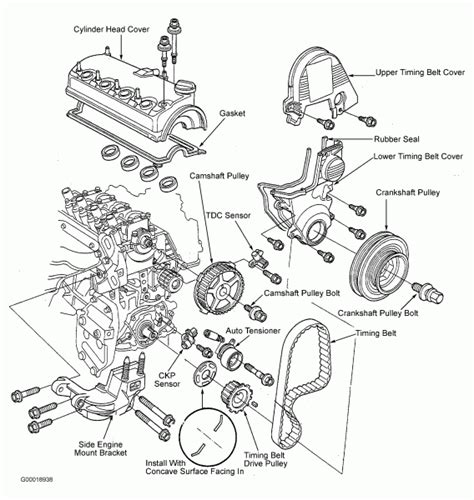 Cylinder Head Cover

Upper Timing Belt Cover

Gasket

Rubber Seal

Lower Timing Belt Cover

Camshaft Pulley

Crankshaft Pulley

TDC Sensor

Camshaft Pulley Bolt

Crankshaft Pulley Bolt

Auto Tensioner

Timing Belt

CKP Sensor

Side Engine Mount Bracket

Install With Concave Surface Facing In

Timing Belt Drive Pulley

G00018938