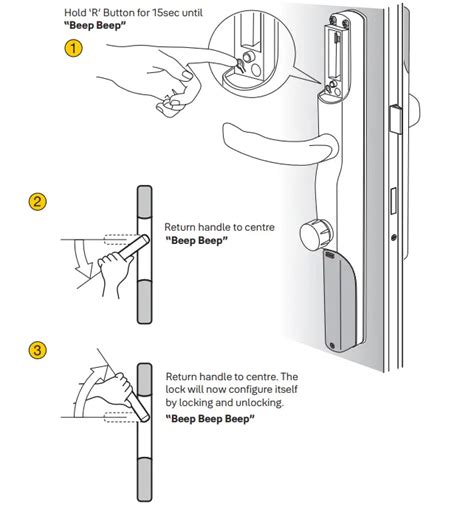 Hold 'R' Button for 15sec until
**"Beep Beep"**

1

2

Return handle to centre
**"Beep Beep"**

3

Return handle to centre. The lock will now configure itself by locking and unlocking.
**"Beep Beep Beep"**