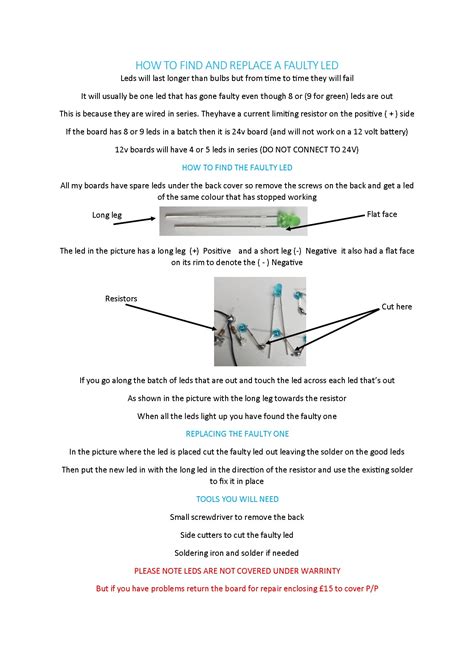 HOW TO FIND AND REPLACE A FAULTY LED

Leds will last longer than bulbs but from time to time they will fail

It will usually be one led that has gone faulty even though 8 or (9 for green) leds are out

This is because they are wired in series. Theyhave a current limiting resistor on the positive ( + ) side

If the board has 8 or 9 leds in a batch then it is 24v board (and will not work on a 12 volt battery)

12v boards will have 4 or 5 leds in series (DO NOT CONNECT TO 24V)

HOW TO FIND THE FAULTY LED

All my boards have spare leds under the back cover so remove the screws on the back and get a led of the same colour that has stopped working

Long leg

Flat face

The led in the picture has a long leg (+) Positive and a short leg (-) Negative it also had a flat face on its rim to denote the ( - ) Negative

Resistors

Cut here

If you go along the batch of leds that are out and touch the led across each led that's out

As shown in the picture with the long leg towards the resistor

When all the leds light up you have found the faulty one

REPLACING THE FAULTY ONE

In the picture where the led is placed cut the faulty led out leaving the solder on the good leds

Then put the new led in with the long led in the direction of the resistor and use the existing solder to fix it in place

TOOLS YOU WILL NEED

Small screwdriver to remove the back

Side cutters to cut the faulty led

Soldering iron and solder if needed

PLEASE NOTE LEDS ARE NOT COVERED UNDER WARRINTY

But if you have problems return the board for repair enclosing £15 to cover P/P