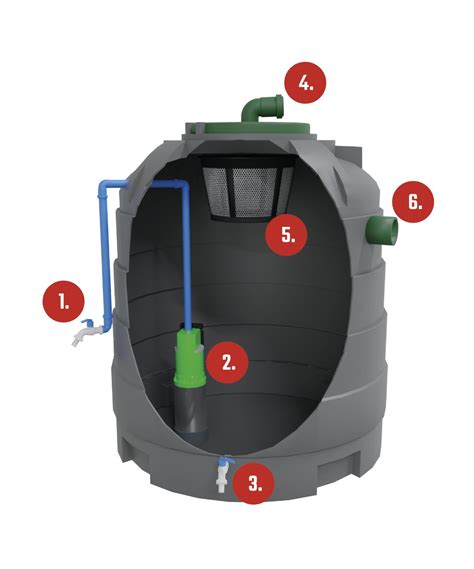 4.

6.

5.

1.

2.

3.