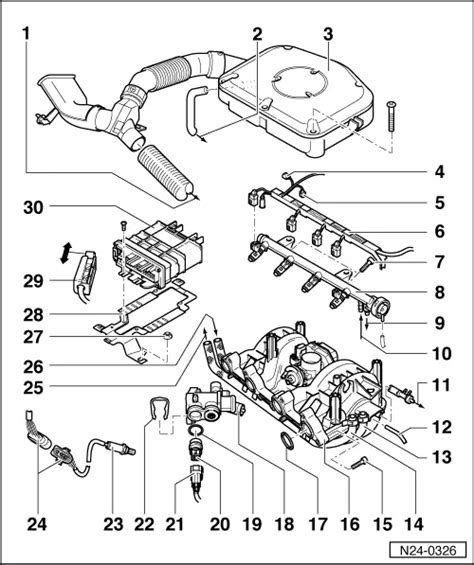 1
2
3
4
5
6
7
8
9
10
11
12
13
30
29
28
27
26
25
24
23
22
21
20
19
18
17
16
15
14
N24-0326