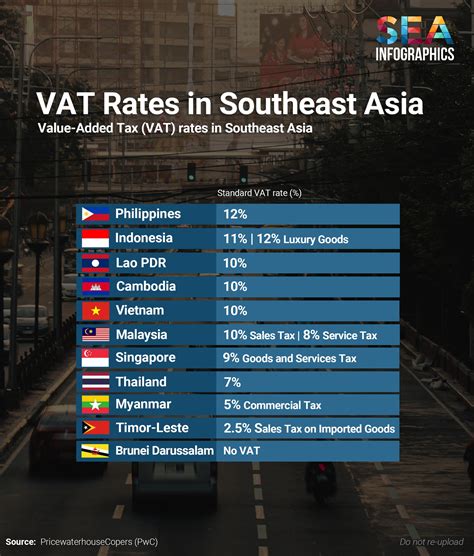 SEA INFOGRAPHICS

VAT Rates in Southeast Asia
Value-Added Tax (VAT) rates in Southeast Asia

| | Standard VAT rate (%) |
|---|---|
| Philippines | 12% |
| Indonesia | 11% \| 12% Luxury Goods |
| Lao PDR | 10% |
| Cambodia | 10% |
| Vietnam | 10% |
| Malaysia | 10% Sales Tax \| 8% Service Tax |
| Singapore | 9% Goods and Services Tax |
| Thailand | 7% |
| Myanmar | 5% Commercial Tax |
| Timor-Leste | 2.5% Sales Tax on Imported Goods |
| Brunei Darussalam | No VAT |

Source: PricewaterhouseCopers (PwC)

Do not re-upload