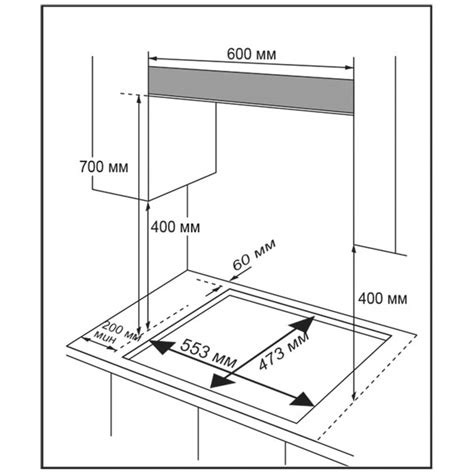 600 мм

700 мм

400 мм

60 мм

400 мм

200 мм
мин

553 мм

473 мм