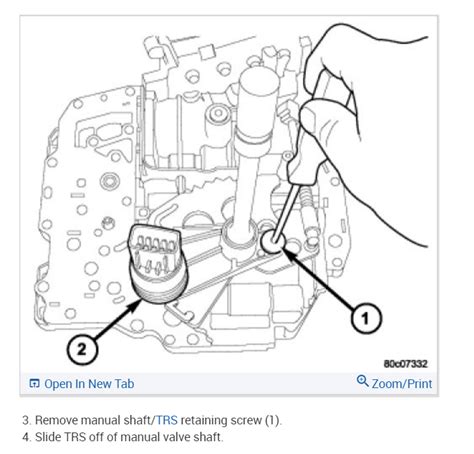 1

2

80c07332

Open In New Tab

Zoom/Print

3. Remove manual shaft/TRS retaining screw (1).
4. Slide TRS off of manual valve shaft.