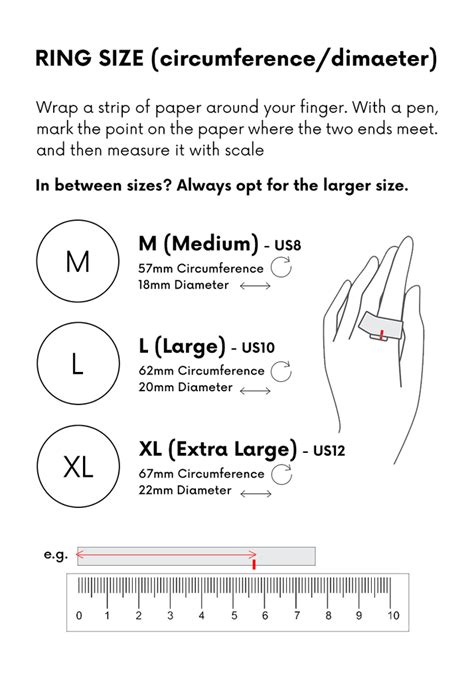 RING SIZE (circumference/dimaeter)

Wrap a strip of paper around your finger. With a pen, mark the point on the paper where the two ends meet. and then measure it with scale

In between sizes? Always opt for the larger size.

M

M (Medium) - US8
57mm Circumference
18mm Diameter

L

L (Large) - US10
62mm Circumference
20mm Diameter

XL

XL (Extra Large) - US12
67mm Circumference
22mm Diameter

e.g.

0 1 2 3 4 5 6 7 8 9 10