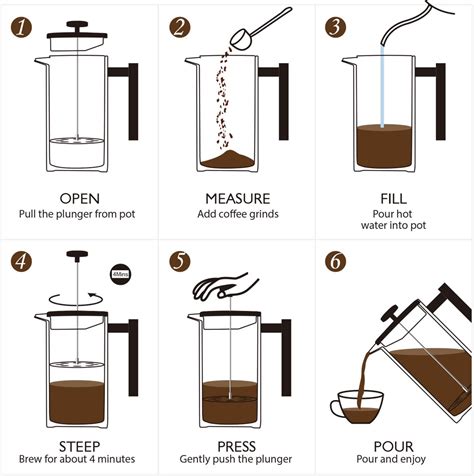 1

OPEN
Pull the plunger from pot

2

MEASURE
Add coffee grinds

3

FILL
Pour hot water into pot

4

4Mins

STEEP
Brew for about 4 minutes

5

PRESS
Gently push the plunger

6

POUR
Pour and enjoy