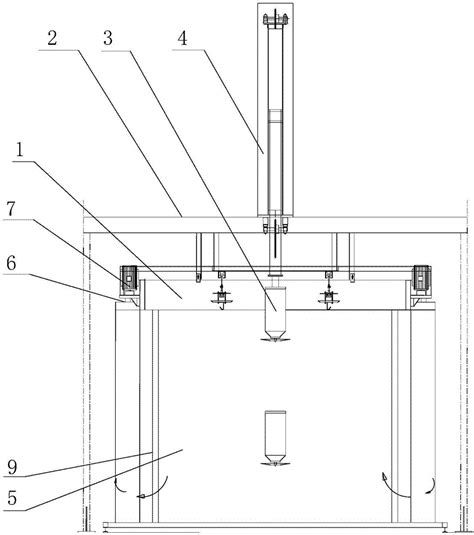 2
3
4
1
7
6
9
5