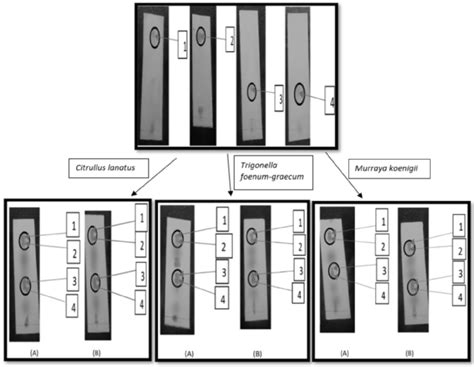 1
2
3
4

Citrullus lanatus

Trigonella foenum-graecum

Murraya koenigii

1
2
3
4
1
2
3
4
(A)
(B)

1
2
3
4
1
2
3
4
(A)
(B)

1
2
3
4
1
2
3
4
(A)
(B)