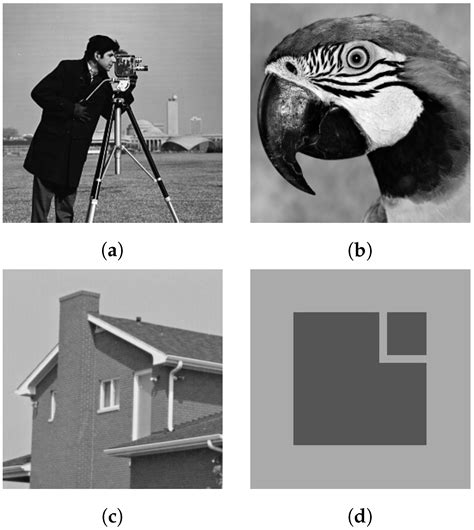 (a)

(b)

(c)

(d)