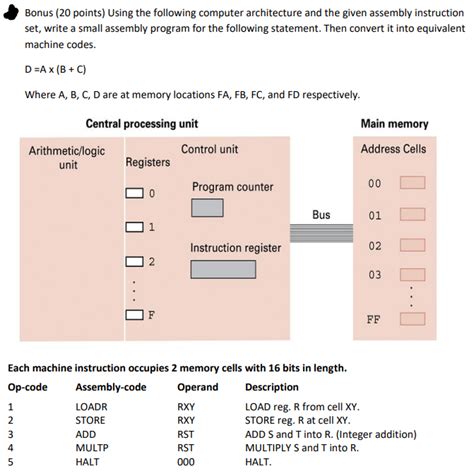 Bonus (20 points) Using the following computer architecture and the given assembly instruction set, write a small assembly program for the following statement. Then convert it into equivalent machine codes.

D =A x (B + C)

Where A, B, C, D are at memory locations FA, FB, FC, and FD respectively.

Central processing unit

Arithmetic/logic unit

Registers

0

1

2

F

Control unit

Program counter

Instruction register

Bus

Main memory

Address Cells

00

01

02

03

FF

Each machine instruction occupies 2 memory cells with 16 bits in length.

| Op-code | Assembly-code | Operand | Description |
|---|---|---|---|
| 1 | LOADR | RXY | LOAD reg. R from cell XY. |
| 2 | STORE | RXY | STORE reg. R at cell XY. |
| 3 | ADD | RST | ADD S and T into R. (Integer addition) |
| 4 | MULTP | RST | MULTIPLY S and T into R. |
| 5 | HALT | 000 | HALT. |