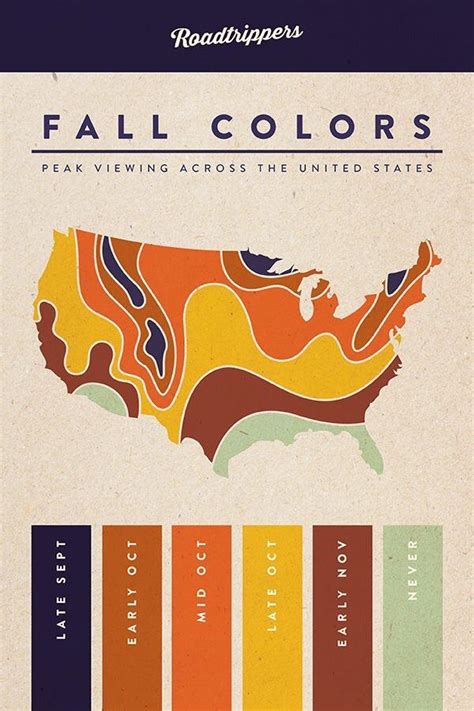 Roadtrippers

FALL COLORS

PEAK VIEWING ACROSS THE UNITED STATES

LATE SEPT

EARLY OCT

MID OCT

LATE OCT

EARLY NOV

NEVER