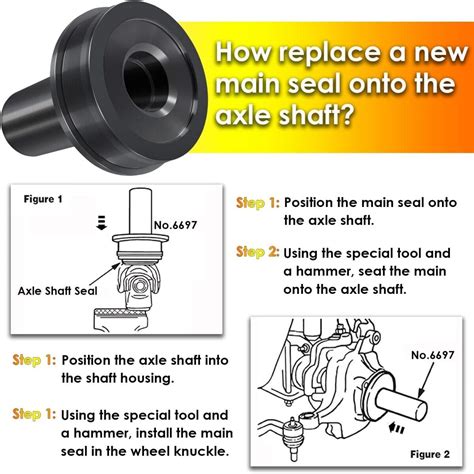 How replace a new main seal onto the axle shaft?

Figure 1

No.6697

Axle Shaft Seal

Step 1: Position the main seal onto the axle shaft.

Step 2: Using the special tool and a hammer, seat the main onto the axle shaft.

Step 1: Position the axle shaft into the shaft housing.

Step 1: Using the special tool and a hammer, install the main seal in the wheel knuckle.

No.6697

Figure 2